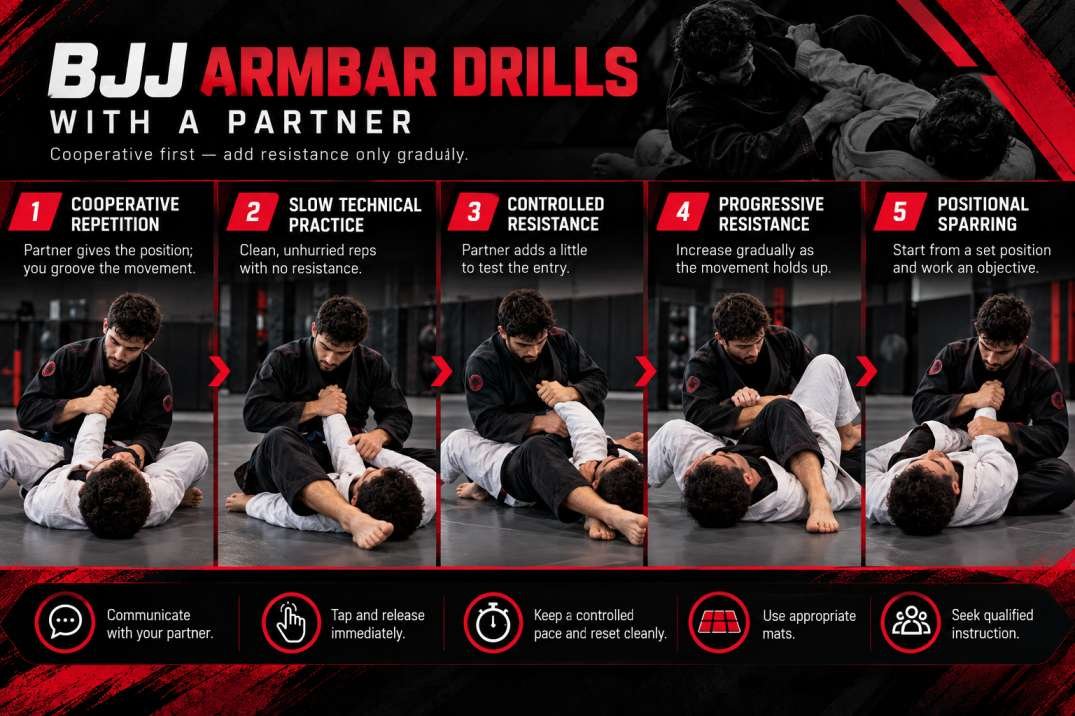 BJJ ARMBAR DRILLS
WITH A PARTNER

Cooperative first — add resistance only gradually.

1 COOPERATIVE REPETITION
Partner gives the position; you groove the movement.

2 SLOW TECHNICAL PRACTICE
Clean, unhurried reps with no resistance.

3 CONTROLLED RESISTANCE
Partner adds a little to test the entry.

4 PROGRESSIVE RESISTANCE
Increase gradually as the movement holds up.

5 POSITIONAL SPARRING
Start from a set position and work an objective.

Communicate with your partner.

Tap and release immediately.

Keep a controlled pace and reset cleanly.

Use appropriate mats.

Seek qualified instruction.